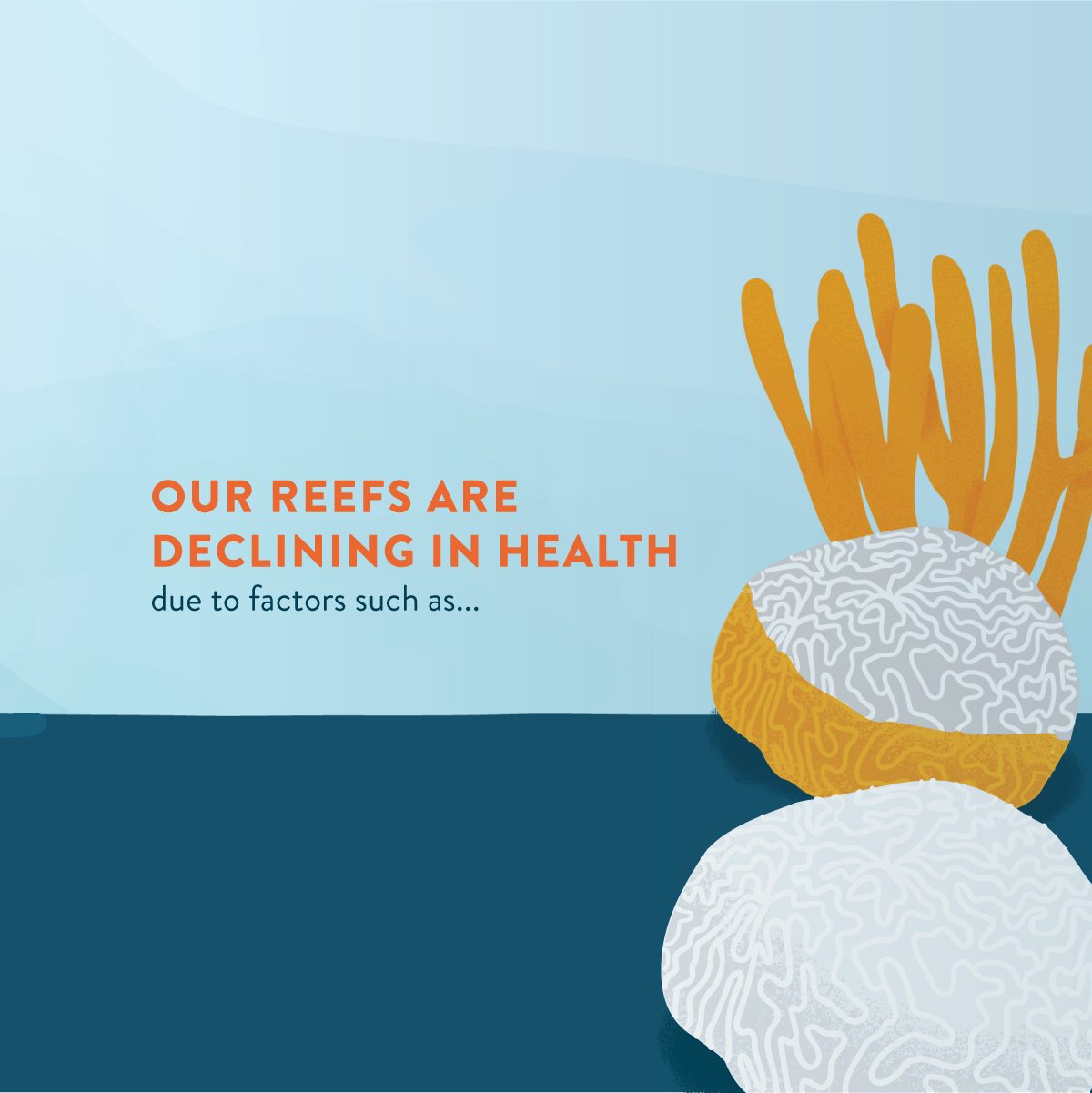 OUR REEFS ARE DECLINING IN HEALTH
due to factors such as...