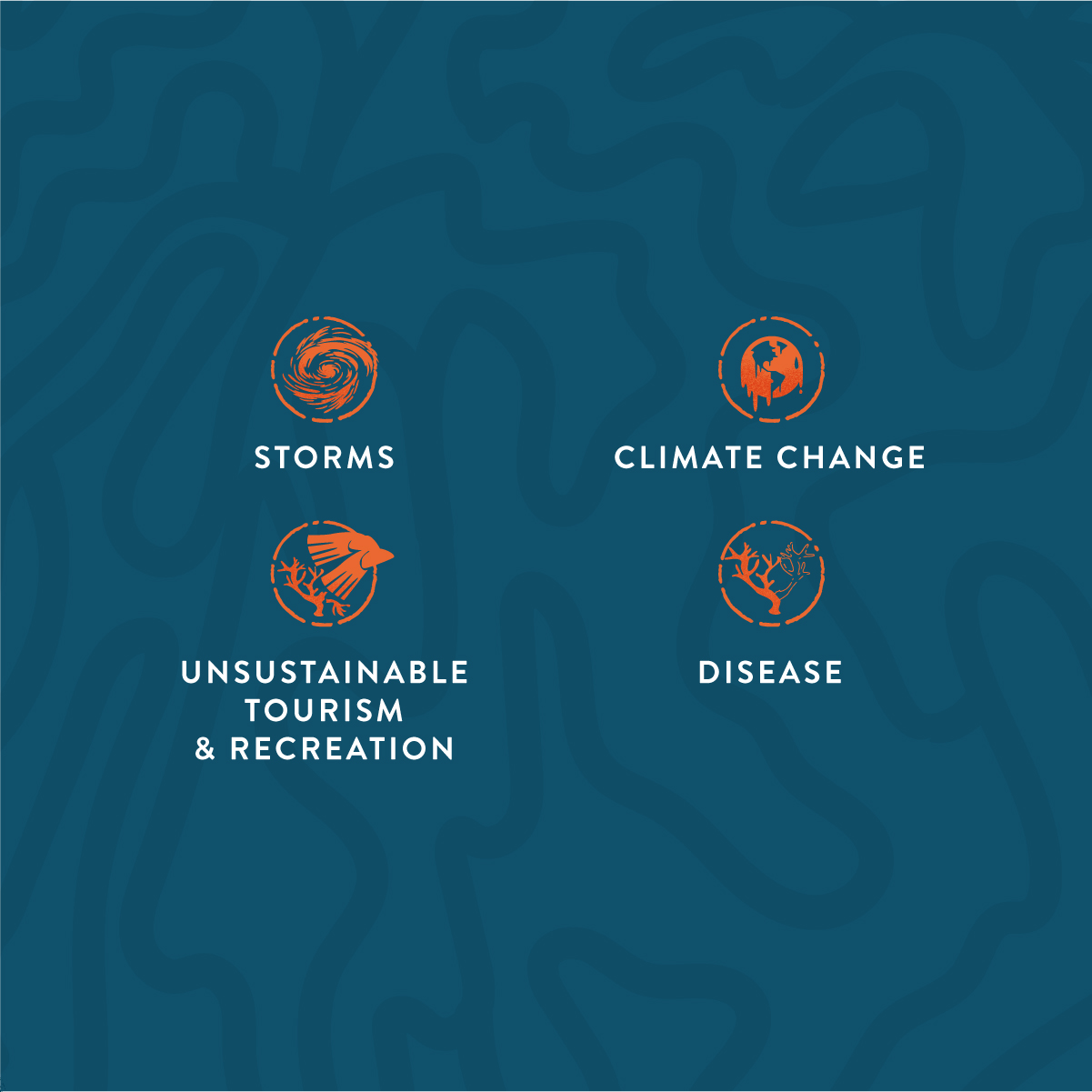 STORMS

CLIMATE CHANGE

UNSUSTAINABLE TOURISM & RECREATION

DISEASE